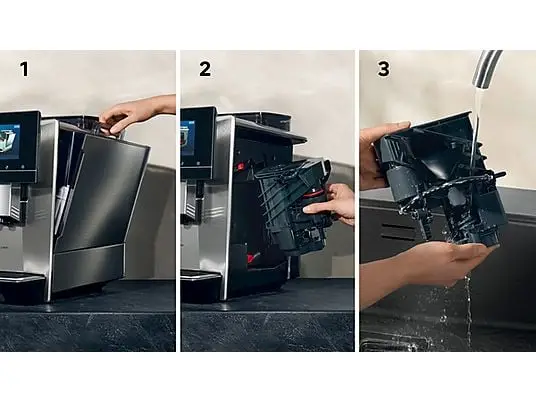 1

2

3