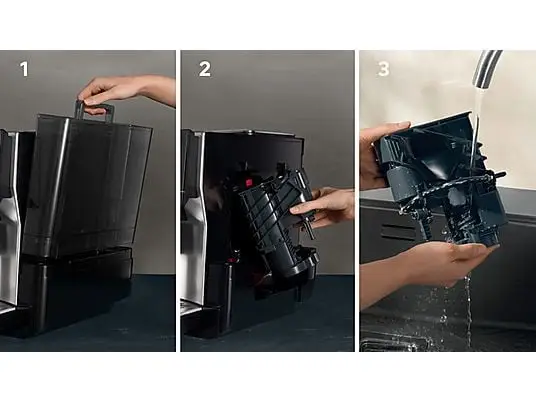 1

2

3