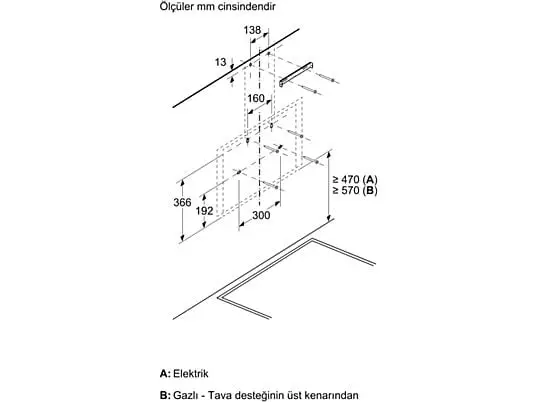 Ölçüler mm cinsindendir

138

13

160

≥ 470 (A)
≥ 570 (B)

366

192

300

A: Elektrik

B: Gazlı - Tava desteğinin üst kenarından