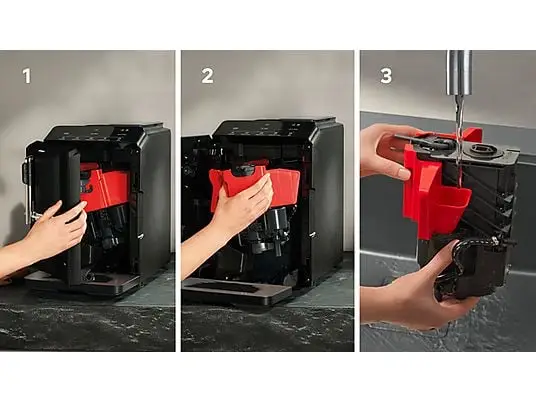 1

2

3