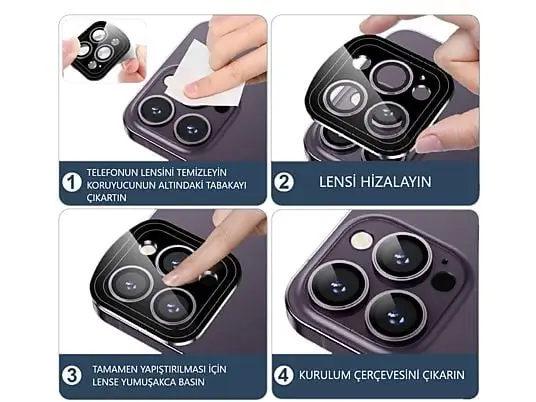 1 TELEFONUN LENSİNİ TEMİZLEYİN KORUYUCUNUN ALTINDAKİ TABAKAYI ÇIKARTIN

2 LENSİ HİZALAYIN

3 TAMAMEN YAPIŞTIRILMASI İÇİN LENSE YUMUŞAKCA BASIN

4 KURULUM ÇERÇEVESİNİ ÇIKARIN